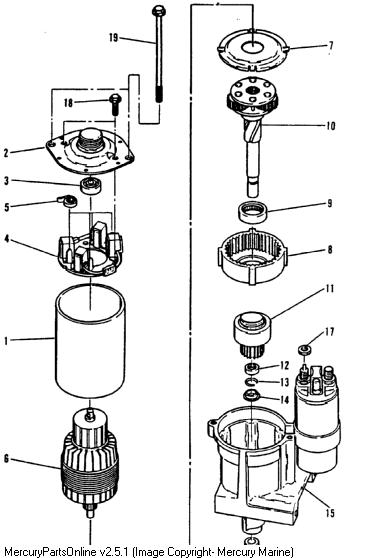 19
18
2
3
5
4
1
6
7
10
9
8
11
17
12
13
14
15
MercuryPartsOnline v2.5.1 (Image Copyright- Mercury Marine)