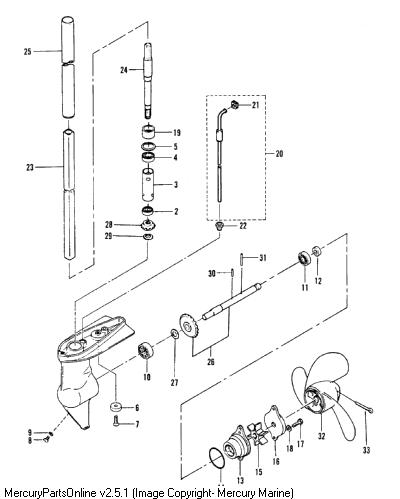 25
24
21
19
5
4
20
23
3
2
28
29
22
31
30
11
12
26
10
27
6
7
9
8
32
33
18
17
16
15
13
MercuryPartsOnline v2.5.1 (Image Copyright- Mercury Marine)