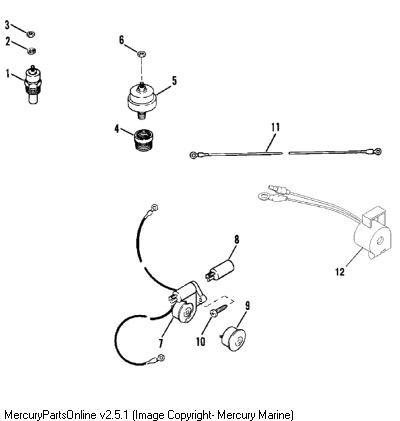 3
2
1
6
5
4
11
8
12
9
7
10

MercuryPartsOnline v2.5.1 (Image Copyright- Mercury Marine)