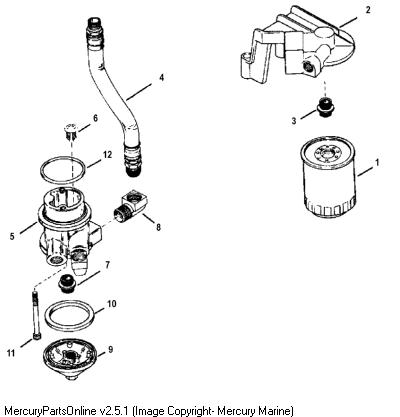 2

4

6

3

12

1

8

5

7

10

11

9

MercuryPartsOnline v2.5.1 (Image Copyright- Mercury Marine)