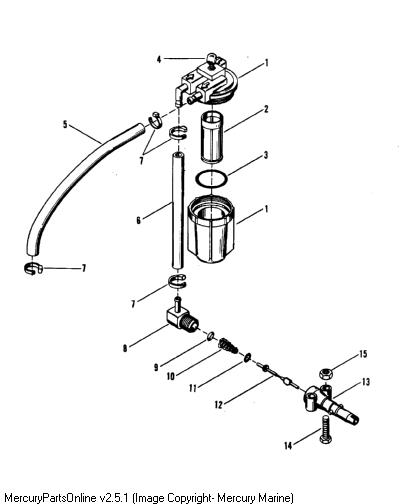 4
1
2
5
7
3
6
1
7
7
8
9
10
11
12
15
13
14
MercuryPartsOnline v2.5.1 (Image Copyright- Mercury Marine)