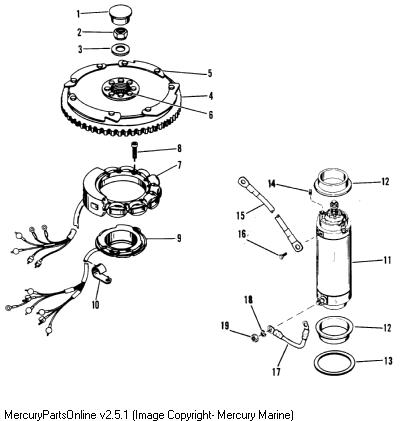 1
2
3
5
4
6
8
7
9
10
14
12
15
16
11
18
19
12
17
13

MercuryPartsOnline v2.5.1 (Image Copyright- Mercury Marine)