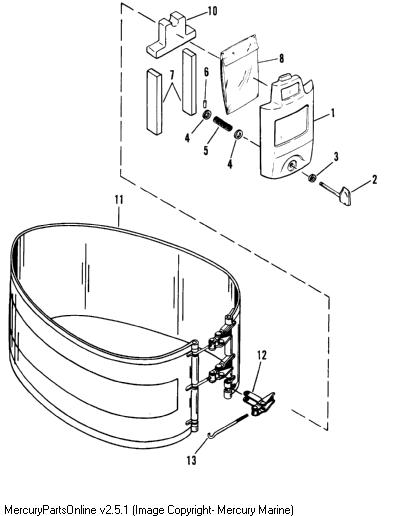 10
8
7
6
1
4
5
4
3
2
11
12
13
MercuryPartsOnline v2.5.1 (Image Copyright- Mercury Marine)