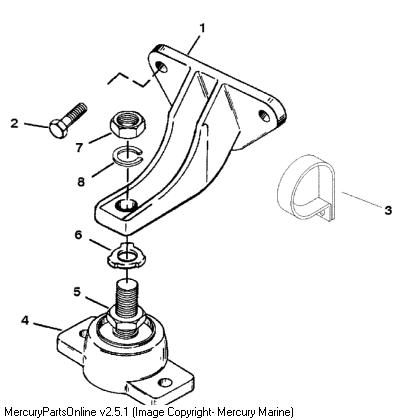 1
2
7
8
3
6
5
4

MercuryPartsOnline v2.5.1 (Image Copyright- Mercury Marine)