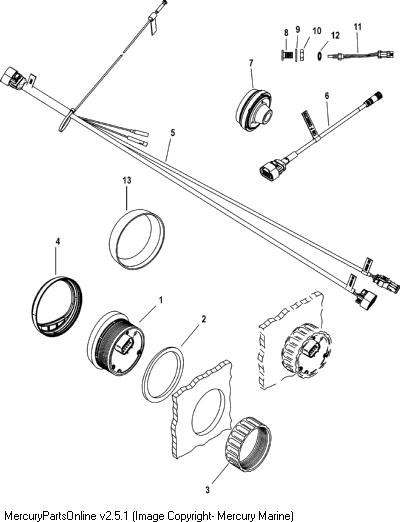 8 9 10 12 11

7

6

5

13

4

1

2

3

MercuryPartsOnline v2.5.1 (Image Copyright- Mercury Marine)