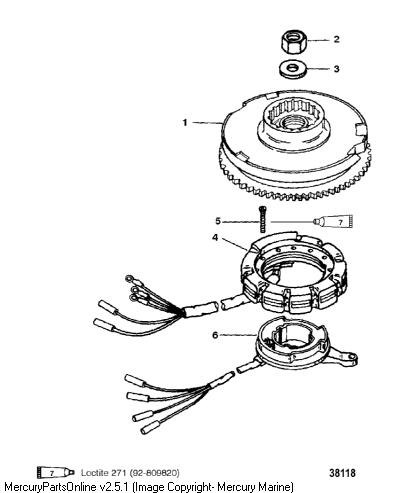 2
3
1
5
7
4
6
7 Loctite 271 (92-809820)
38118
MercuryPartsOnline v2.5.1 (Image Copyright- Mercury Marine)