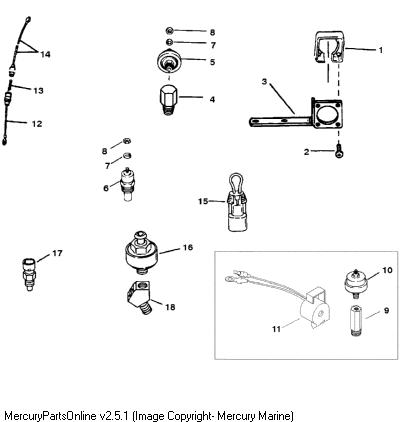 14
13
12
8
7
5
4
1
3
2
8
7
6
15
17
16
18
10
9
11

MercuryPartsOnline v2.5.1 (Image Copyright- Mercury Marine)