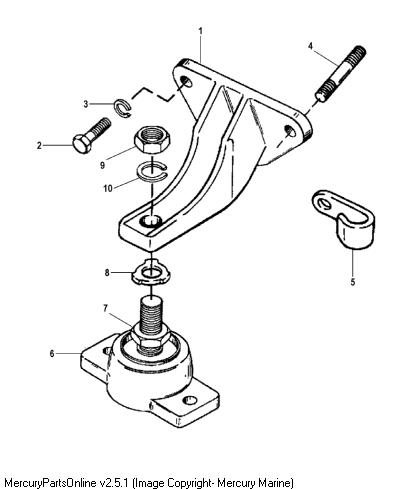 1
4
3
2
9
10
5
8
7
6
MercuryPartsOnline v2.5.1 (Image Copyright- Mercury Marine)