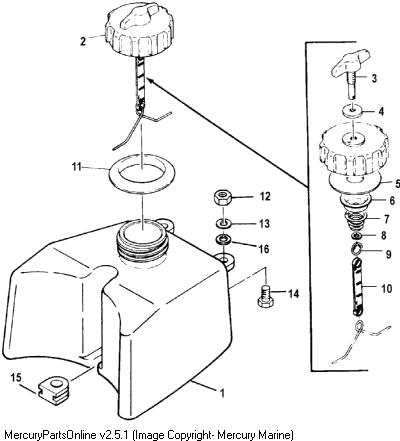 2
3
4
5
6
7
8
9
10
11
12
13
16
14
15
1
MercuryPartsOnline v2.5.1 (Image Copyright- Mercury Marine)