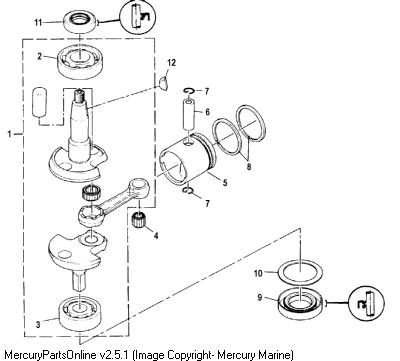 11
2
12
7
6
1
8
5
7
4
10
9
3
MercuryPartsOnline v2.5.1 (Image Copyright- Mercury Marine)