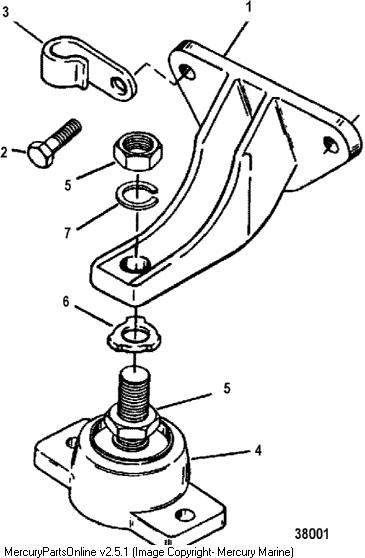 3
1
2
5
7
6
5
4
38001
MercuryPartsOnline v2.5.1 (Image Copyright- Mercury Marine)