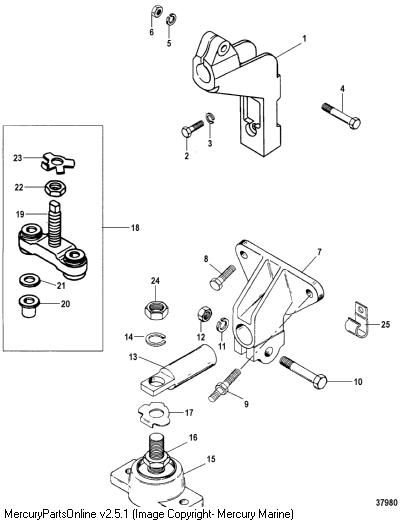 6
5
1
4
2
3
23
22
19
18
21
20
8
7
24
12
11
25
14
13
10
9
17
16
15
37980
MercuryPartsOnline v2.5.1 (Image Copyright- Mercury Marine)