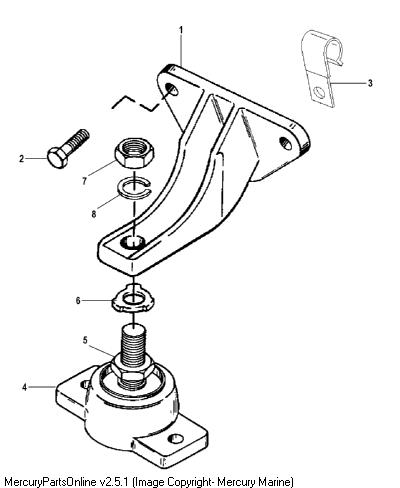 1
3
2
7
8
6
5
4
MercuryPartsOnline v2.5.1 (Image Copyright- Mercury Marine)