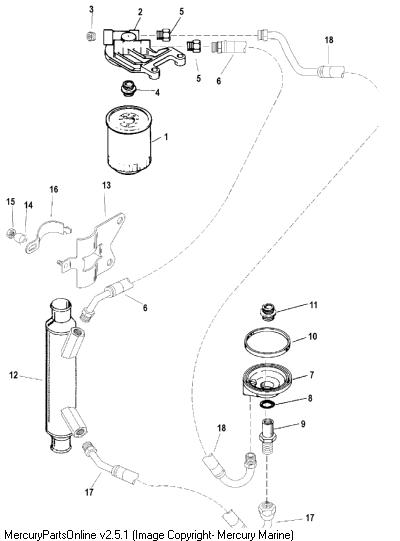 3
2
5
18
5
6
4
1
16
13
15
14
6
11
10
12
7
8
9
18
17
17
MercuryPartsOnline v2.5.1 (Image Copyright- Mercury Marine)