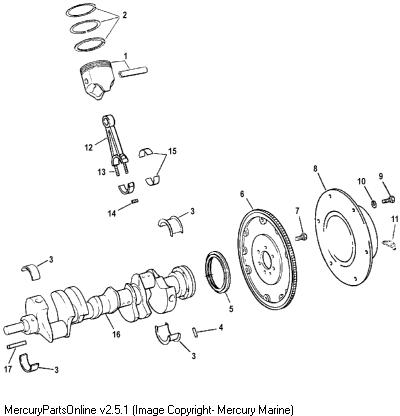 2
1
12
15
13
14
3
8
10
9
6
7
11
3
5
16
4
3
17
3
MercuryPartsOnline v2.5.1 (Image Copyright- Mercury Marine)