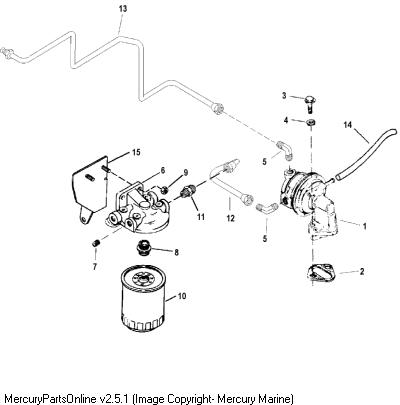 13
3
4
14
15
5
6
9
11
12
5
1
7
8
2
10
MercuryPartsOnline v2.5.1 (Image Copyright- Mercury Marine)