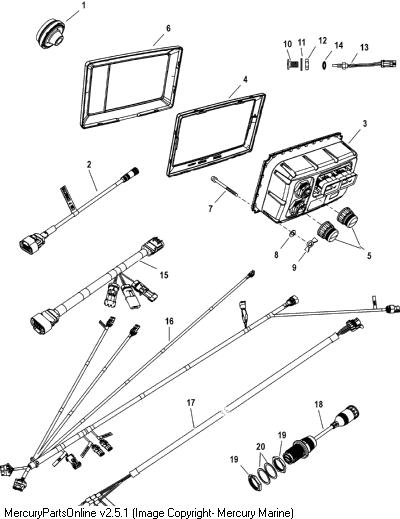 1
6
10 11 12 14 13
4
3
2
7
8
9
5
15
16
17
18
19
20
19
MercuryPartsOnline v2.5.1 (Image Copyright- Mercury Marine)