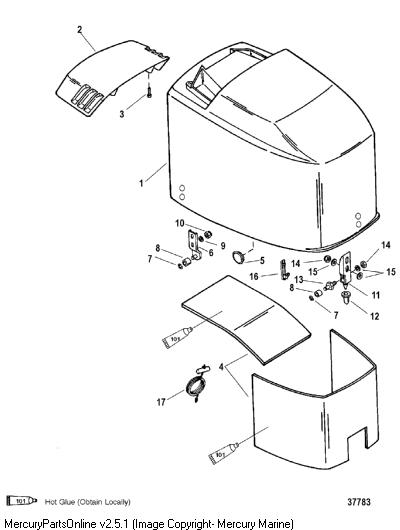 2
3
1
10
9
8
6
7
5
14
14
15
15
16
13
8
11
7
12
101
4
17
101
101 Hot Glue (Obtain Locally)
37783
MercuryPartsOnline v2.5.1 (Image Copyright- Mercury Marine)