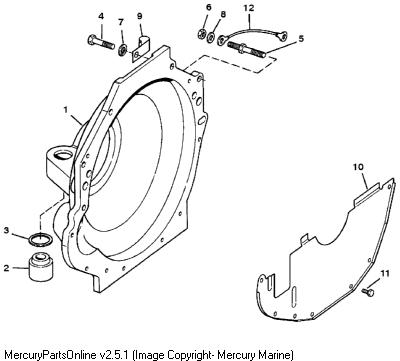 4
7
9
6
8
12
5
1
10
3
2
11

MercuryPartsOnline v2.5.1 (Image Copyright- Mercury Marine)