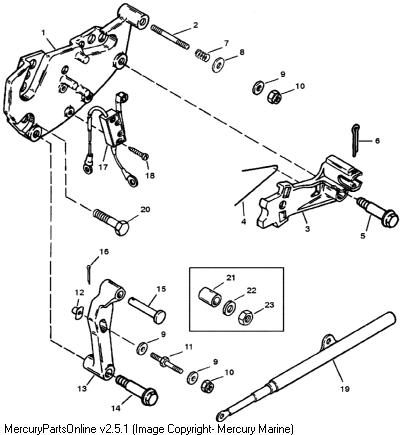 1
2
7
8
9
10
6
17
18
4
3
5
20
16
12
15
21
22
23
9
11
9
10
13
14
19
MercuryPartsOnline v2.5.1 (Image Copyright- Mercury Marine)