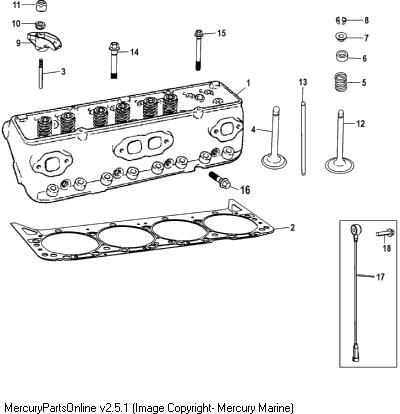 11
10
9
3
14
15
8
7
6
5
1
13
4
12
16
2
18
17

MercuryPartsOnline v2.5.1 (Image Copyright- Mercury Marine)