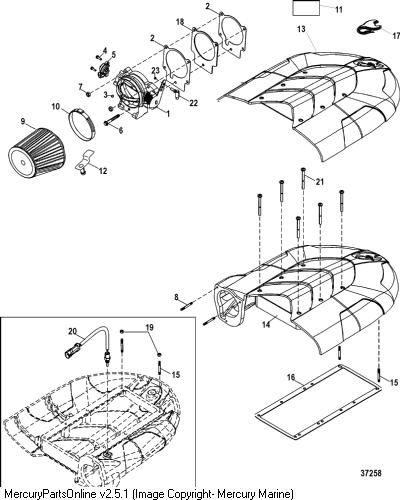 2
11
18
13
17
2
4
5
23
7
3
22
10
1
9
6
12
21
8
14
20
19
15
16
15
37258
MercuryPartsOnline v2.5.1 (Image Copyright- Mercury Marine)