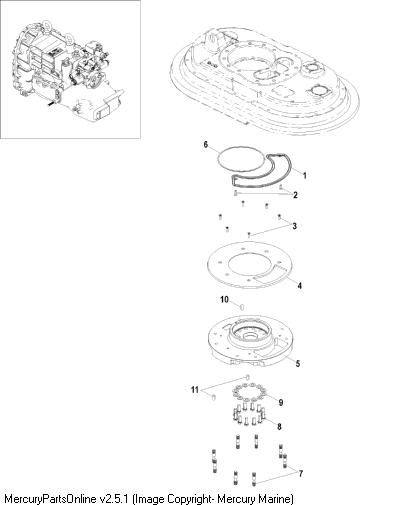 6
1
2
3
4
10
5
11
9
8
7
MercuryPartsOnline v2.5.1 (Image Copyright- Mercury Marine)