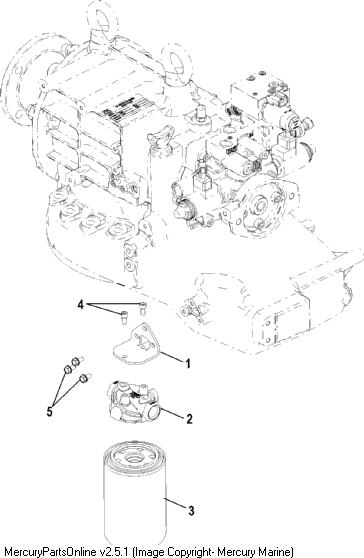 4

1

5

2

3

MercuryPartsOnline v2.5.1 (Image Copyright- Mercury Marine)