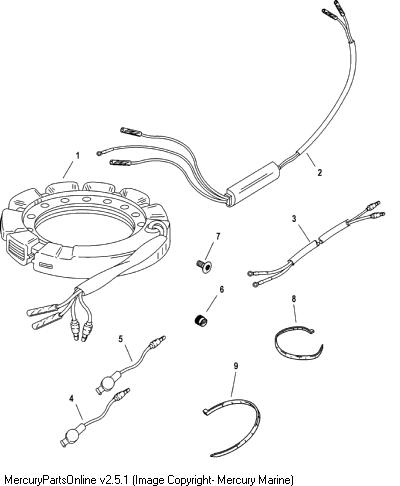 1
2
3
7
6
8
5
4
9
MercuryPartsOnline v2.5.1 (Image Copyright- Mercury Marine)