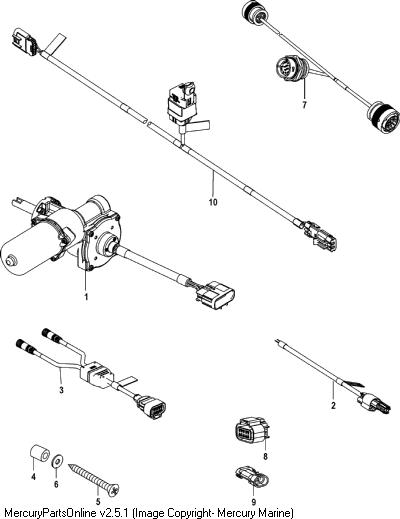 7

10

1

3

2

8

4

6

5

9

MercuryPartsOnline v2.5.1 (Image Copyright- Mercury Marine)