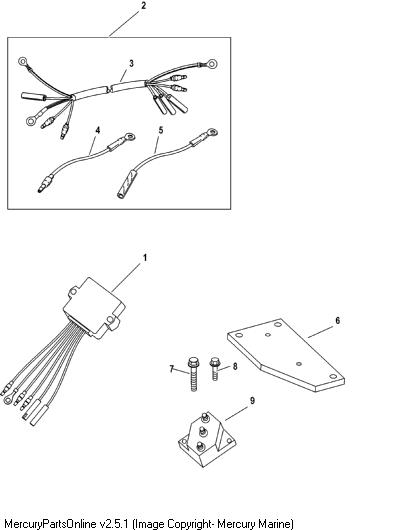 2
3
4
5
1
6
7
8
9
MercuryPartsOnline v2.5.1 (Image Copyright- Mercury Marine)