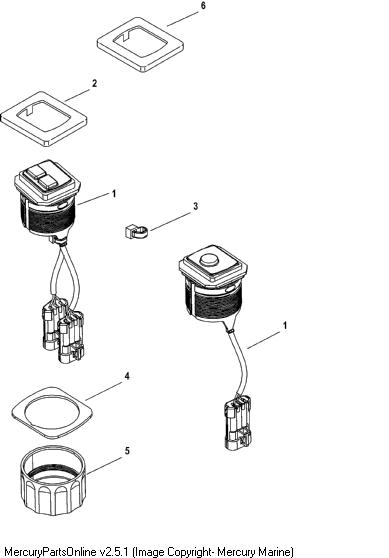 6

2

1

3

1

4

5

MercuryPartsOnline v2.5.1 (Image Copyright- Mercury Marine)