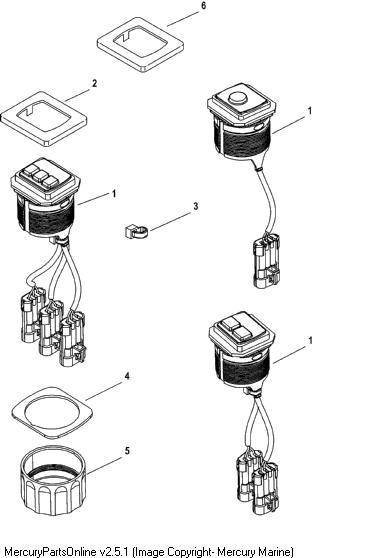 6
2
1
1
3
1
4
5
MercuryPartsOnline v2.5.1 (Image Copyright- Mercury Marine)