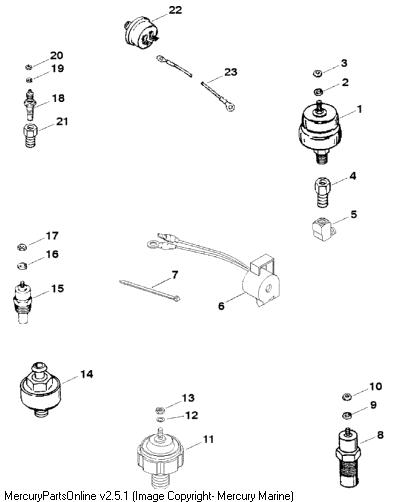 22
20
19
18
21
23
3
2
1
4
5
17
16
15
7
6
14
13
12
11
10
9
8
MercuryPartsOnline v2.5.1 (Image Copyright- Mercury Marine)