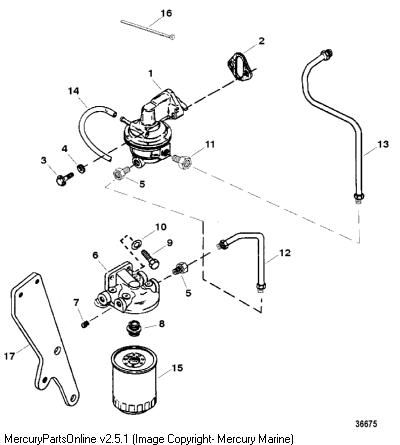 16
2
1
14
13
11
4
3
5
10
9
6
12
5
7
8
17
15
36675
MercuryPartsOnline v2.5.1 (Image Copyright- Mercury Marine)