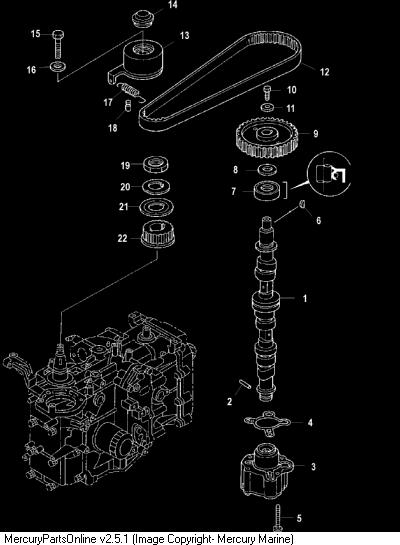 14
15
13
16
12
17
10
18
11
9
19
8
20
7
21
6
22
1
2
4
3
5
MercuryPartsOnline v2.5.1 (Image Copyright- Mercury Marine)