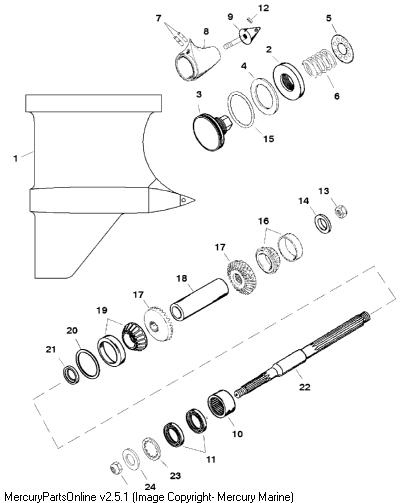 7
8
9
12
5
2
4
6
3
15
1
13
14
16
17
18
17
19
20
21
22
10
11
23
24

MercuryPartsOnline v2.5.1 (Image Copyright- Mercury Marine)