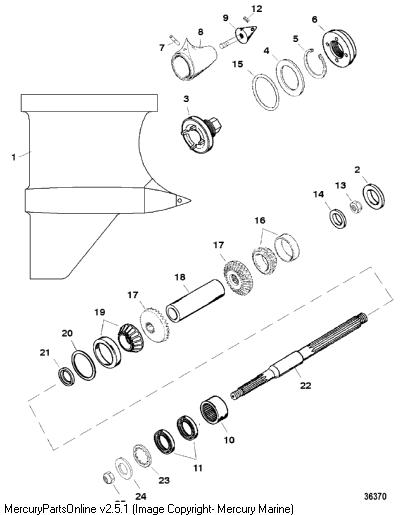 12
9
6
7
8
5
4
15
3
1
2
13
14
16
17
18
17
19
20
21
22
10
11
23
24
36370
MercuryPartsOnline v2.5.1 (Image Copyright- Mercury Marine)