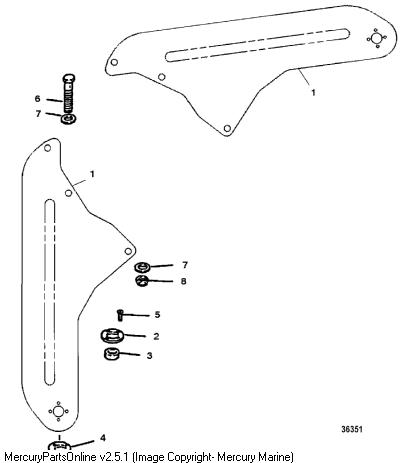 1

6

7

1

7

8

5

2

3

36351

4

MercuryPartsOnline v2.5.1 (Image Copyright- Mercury Marine)