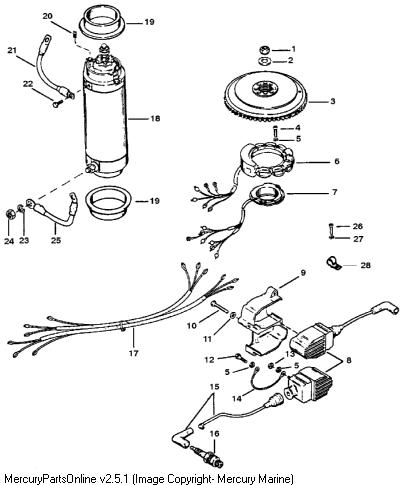 20
19
21
22
18
1
2
3
4
5
6
7
19
24
23
25
26
27
28
9
10
11
17
12
13
5
5
8
14
15
16

MercuryPartsOnline v2.5.1 (Image Copyright- Mercury Marine)