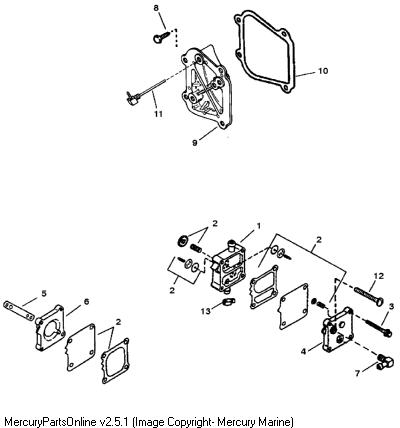 8
10
11
9
2
1
2
2
12
5
6
13
3
2
4
7
MercuryPartsOnline v2.5.1 (Image Copyright- Mercury Marine)