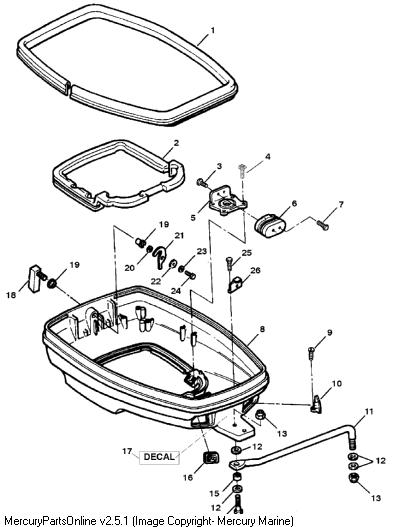 1
2
3
4
5
6
7
19
21
20
23
22
24
25
26
19
18
8
9
10
11
13
12
17 DECAL
16
12
15
12
13
MercuryPartsOnline v2.5.1 (Image Copyright- Mercury Marine)