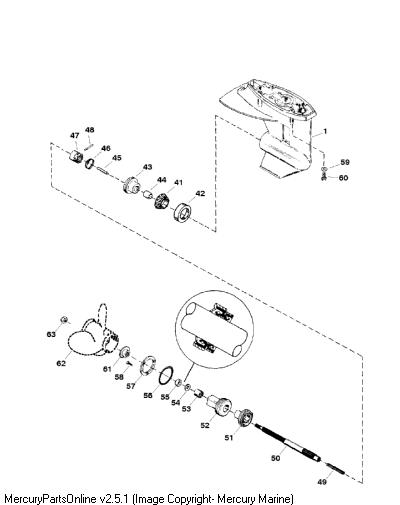 48
47
46
45
43
44
41
42
1
59
60
63
62
61
58
57
56
55
54
53
52
51
50
49

MercuryPartsOnline v2.5.1 (Image Copyright- Mercury Marine)