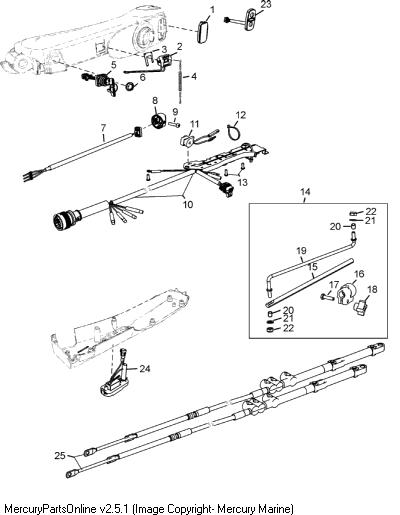 1
23
3
2
5
6
4
8
9
7
11
12
13
10
14
22
21
20
19
15
16
17
18
20
21
22
24
25
MercuryPartsOnline v2.5.1 (Image Copyright- Mercury Marine)