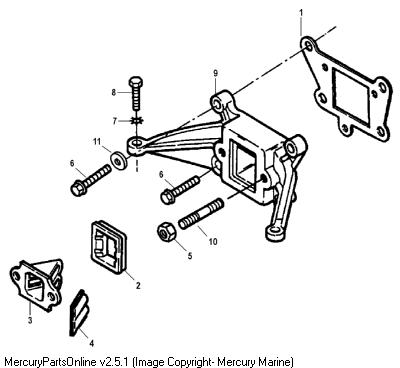 1
9
8
7
11
6
6
10
5
2
3
4
MercuryPartsOnline v2.5.1 (Image Copyright- Mercury Marine)