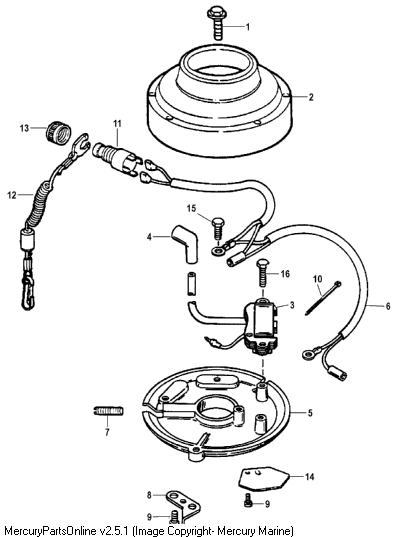 1
2
13
11
12
15
4
16
10
3
6
5
7
14
8
9
9
MercuryPartsOnline v2.5.1 (Image Copyright- Mercury Marine)