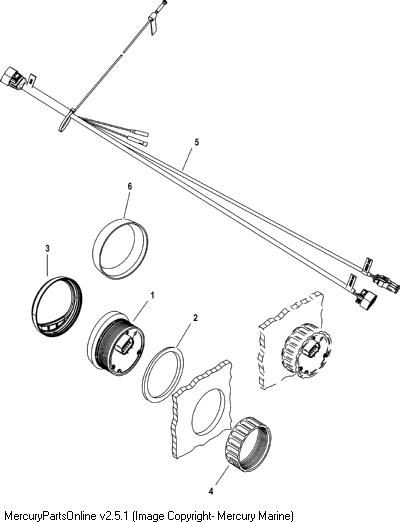 5

6

3

1

2

4

MercuryPartsOnline v2.5.1 (Image Copyright- Mercury Marine)