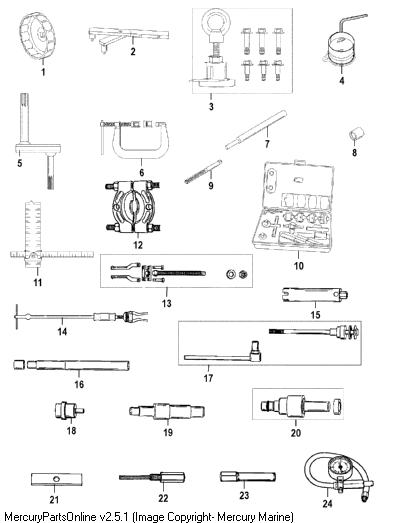 1
2
3
4
5
6
7
8
9
10
11
12
13
14
15
16
17
18
19
20
21
22
23
24
MercuryPartsOnline v2.5.1 (Image Copyright- Mercury Marine)