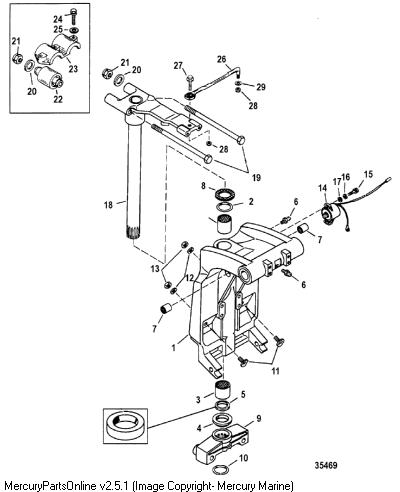 24
25
21
23
20
22
21
20
27
26
29
28
28
19
8
2
18
6
14
17
16
15
7
13
12
6
7
1
11
3
5
4
9
10
35469
MercuryPartsOnline v2.5.1 (Image Copyright- Mercury Marine)