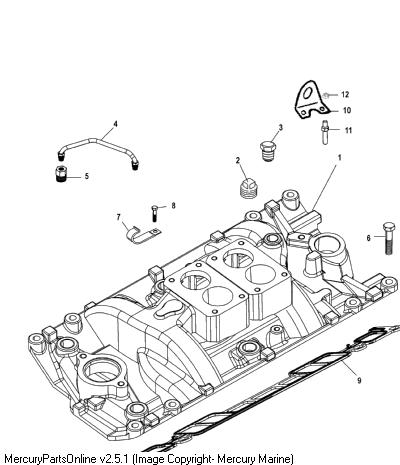 12
10
4
3
11
1
2
5
8
7
6
9
MercuryPartsOnline v2.5.1 (Image Copyright- Mercury Marine)